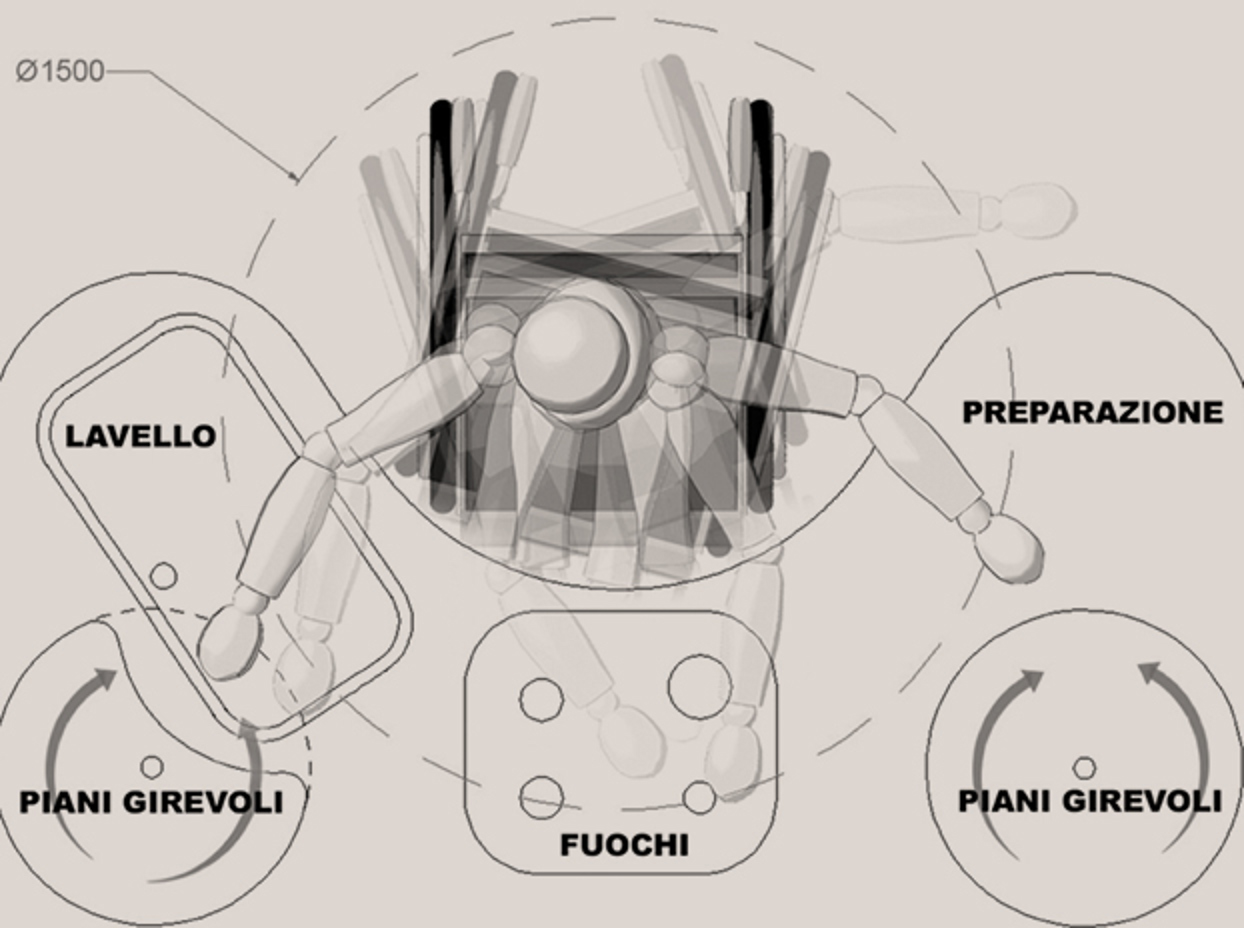 Ø1500

LAVELLO

PREPARAZIONE

PIANI GIREVOLI

FUOCHI

PIANI GIREVOLI